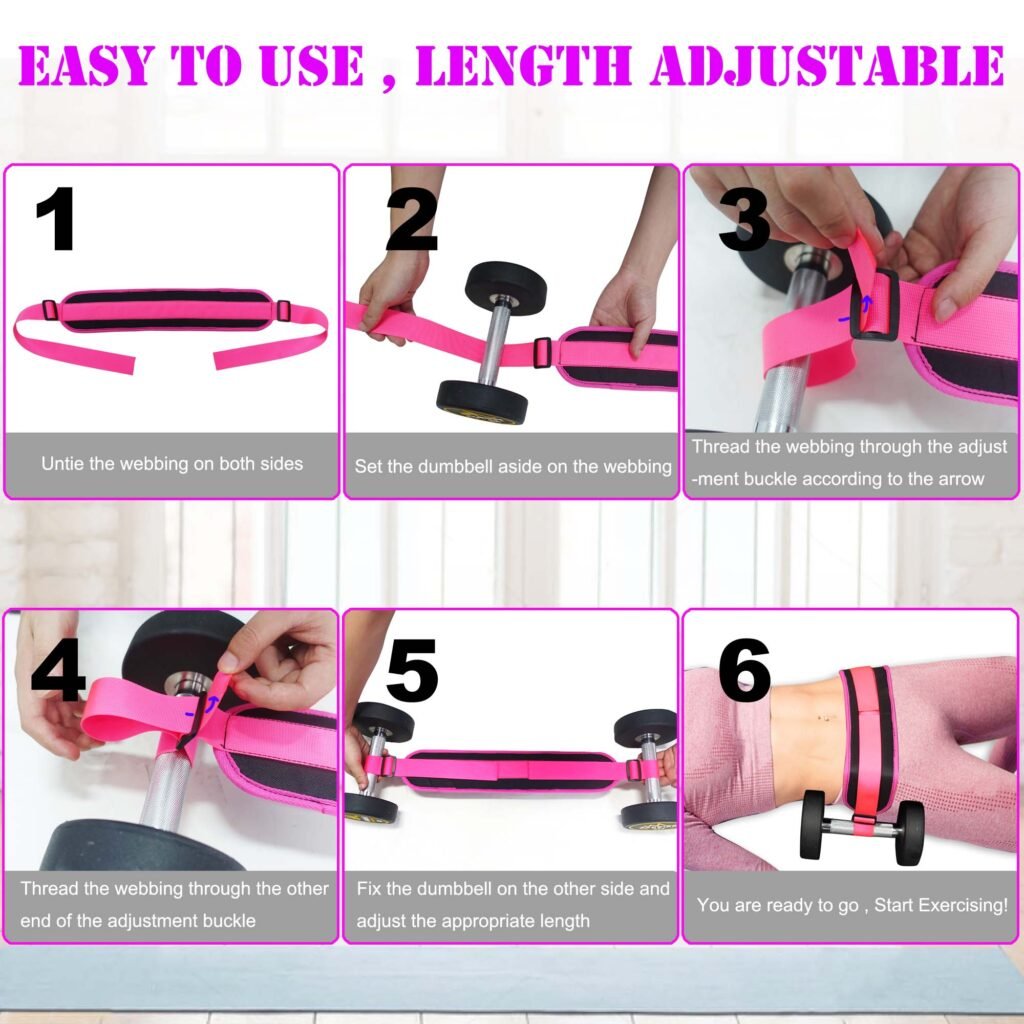 EASY TO USE , LENGTH ADJUSTABLE

1

Untie the webbing on both sides

2

Set the dumbbell aside on the webbing

3

Thread the webbing through the adjust -ment buckle according to the arrow

4

Thread the webbing through the other end of the adjustment buckle

5

Fix the dumbbell on the other side and adjust the appropriate length

6

You are ready to go , Start Exercising!